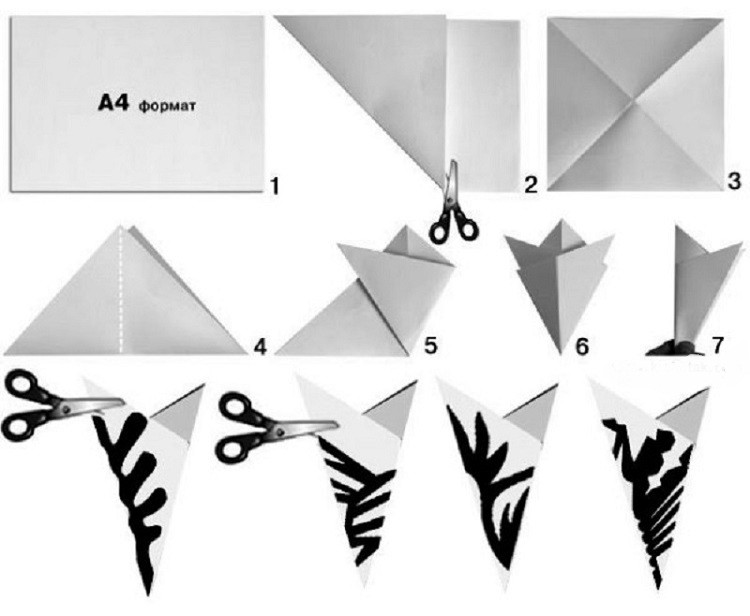 A4 формат

1

2

3

4

5

6

7